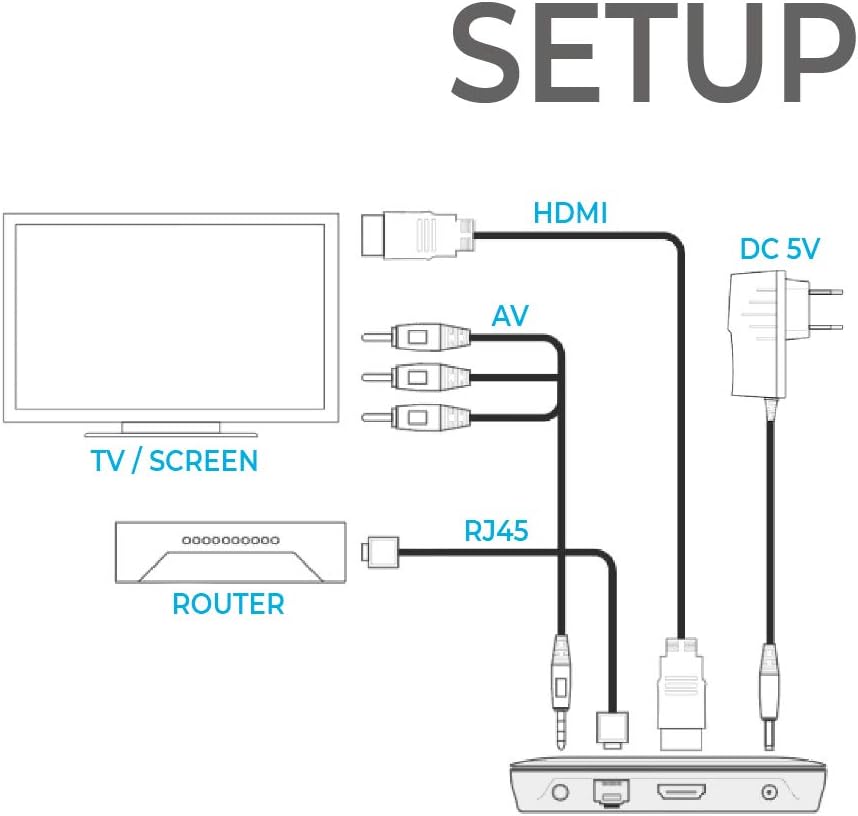 SETUP

HDMI

DC 5V

AV

TV / SCREEN

RJ45

ROUTER